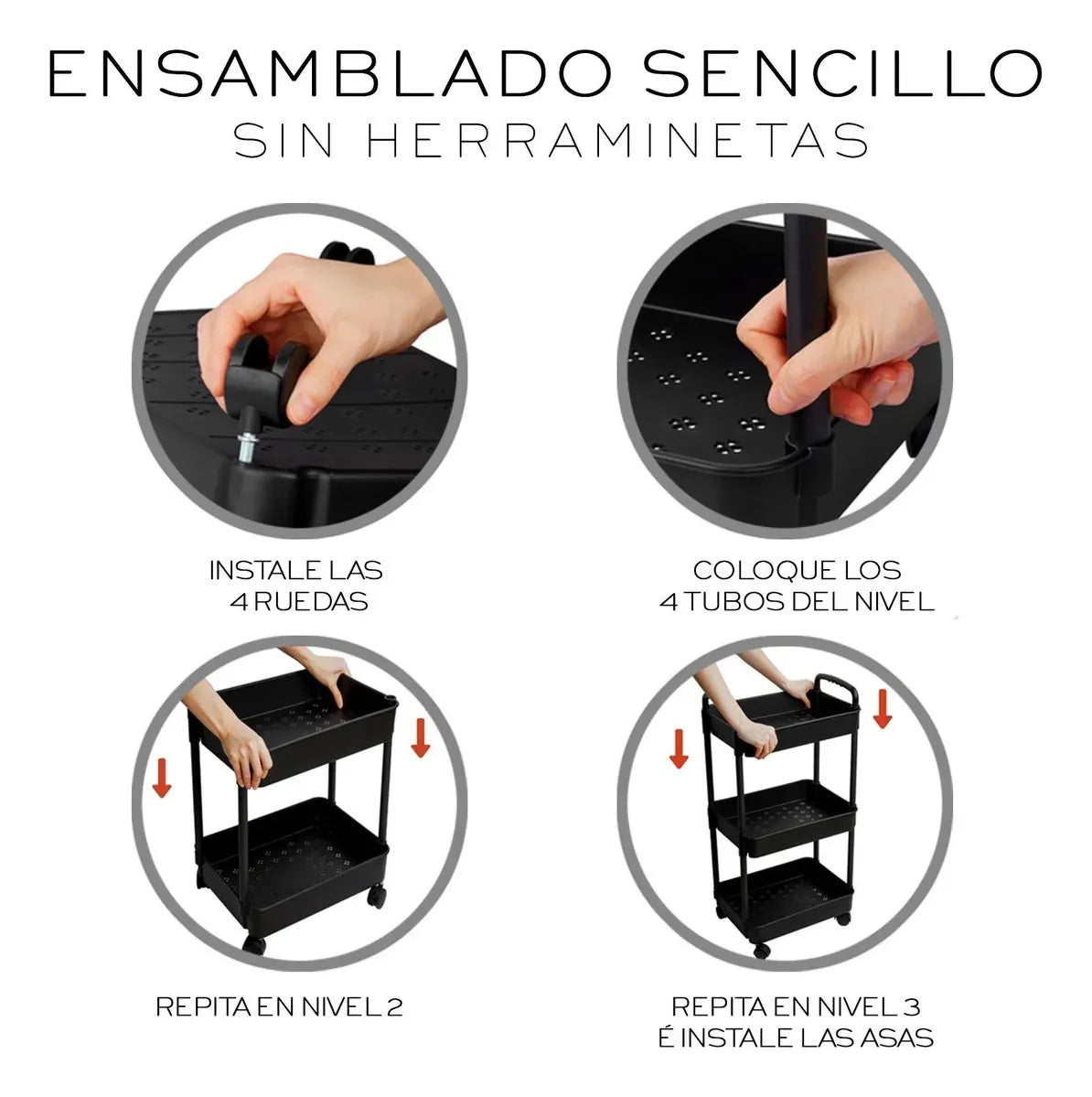 ENSAMBLADO SENCILLO
SIN HERRAMINETAS

INSTALE LAS
4 RUEDAS

COLOQUE LOS
4 TUBOS DEL NIVEL

REPITA EN NIVEL 2

REPITA EN NIVEL 3
É INSTALE LAS ASAS